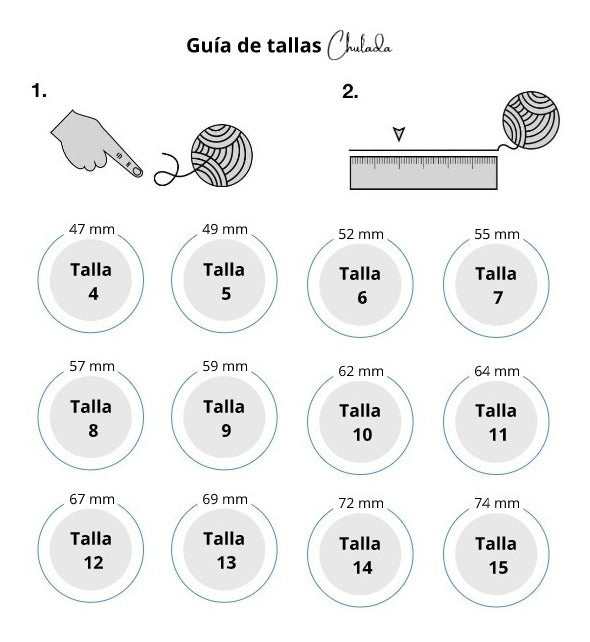 Guía de tallas Chulada

1.

2.

47 mm
Talla
4

49 mm
Talla
5

52 mm
Talla
6

55 mm
Talla
7

57 mm
Talla
8

59 mm
Talla
9

62 mm
Talla
10

64 mm
Talla
11

67 mm
Talla
12

69 mm
Talla
13

72 mm
Talla
14

74 mm
Talla
15